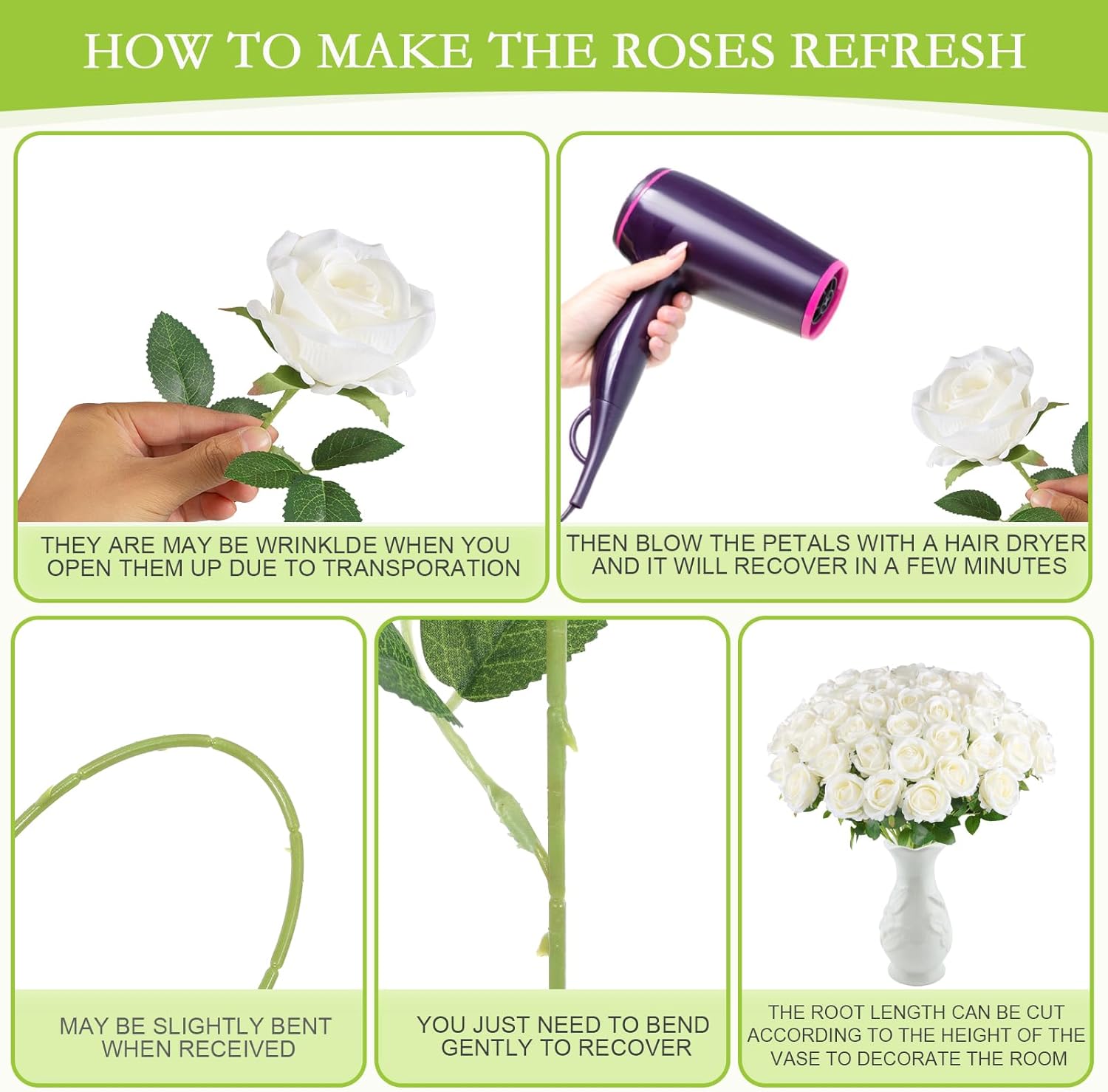 HOW TO MAKE THE ROSES REFRESH

THEY ARE MAY BE WRINKLDE WHEN YOU OPEN THEM UP DUE TO TRANSPORATION

THEN BLOW THE PETALS WITH A HAIR DRYER AND IT WILL RECOVER IN A FEW MINUTES

MAY BE SLIGHTLY BENT WHEN RECEIVED

YOU JUST NEED TO BEND GENTLY TO RECOVER

THE ROOT LENGTH CAN BE CUT ACCORDING TO THE HEIGHT OF THE VASE TO DECORATE THE ROOM